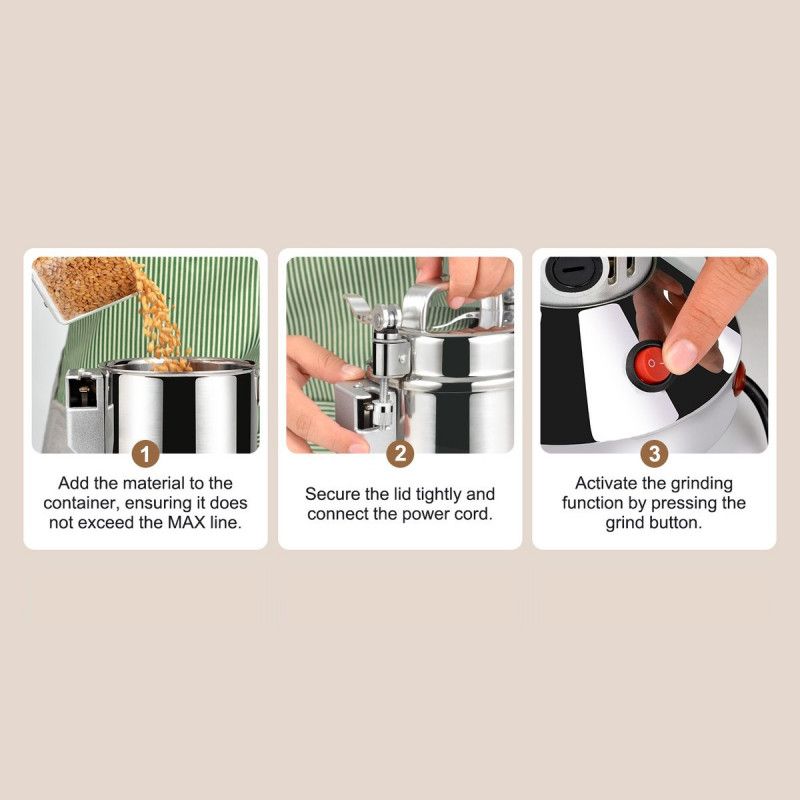 1
Add the material to the container, ensuring it does not exceed the MAX line.

2
Secure the lid tightly and connect the power cord.

3
Activate the grinding function by pressing the grind button.