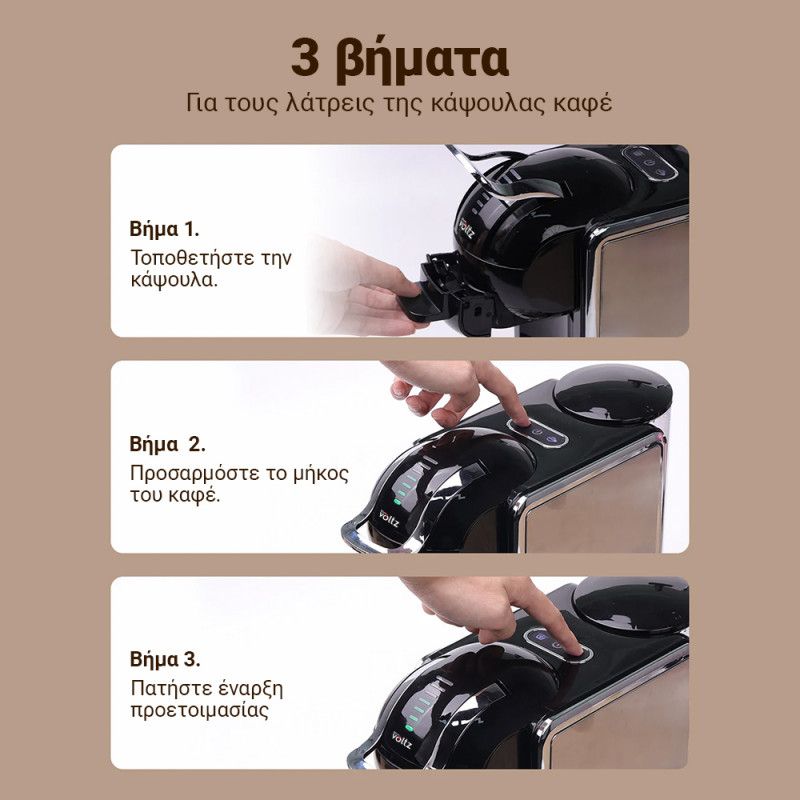 3 βήματα
Για τους λάτρεις της κάψουλας καφέ

Βήμα 1.
Τοποθετήστε την κάψουλα.

voltz

Βήμα 2.
Προσαρμόστε το μήκος του καφέ.

voltz

Βήμα 3.
Πατήστε έναρξη προετοιμασίας

voltz